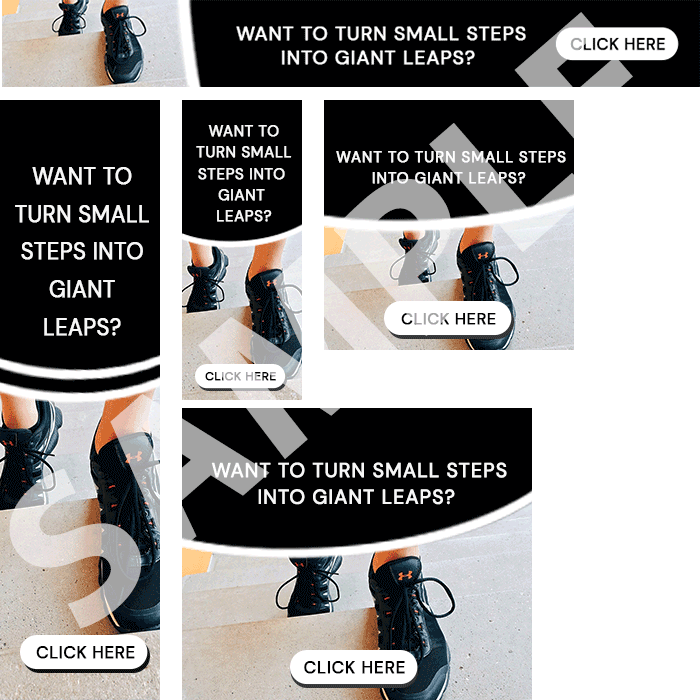 WANT TO TURN SMALL STEPS INTO GIANT LEAPS?

CLICK HERE

WANT TO TURN SMALL STEPS INTO GIANT LEAPS?

CLICK HERE

WANT TO TURN SMALL STEPS INTO GIANT LEAPS?

CLICK HERE

WANT TO TURN SMALL STEPS INTO GIANT LEAPS?

CLICK HERE

WANT TO TURN SMALL STEPS INTO GIANT LEAPS?

CLICK HERE

SAMPLE